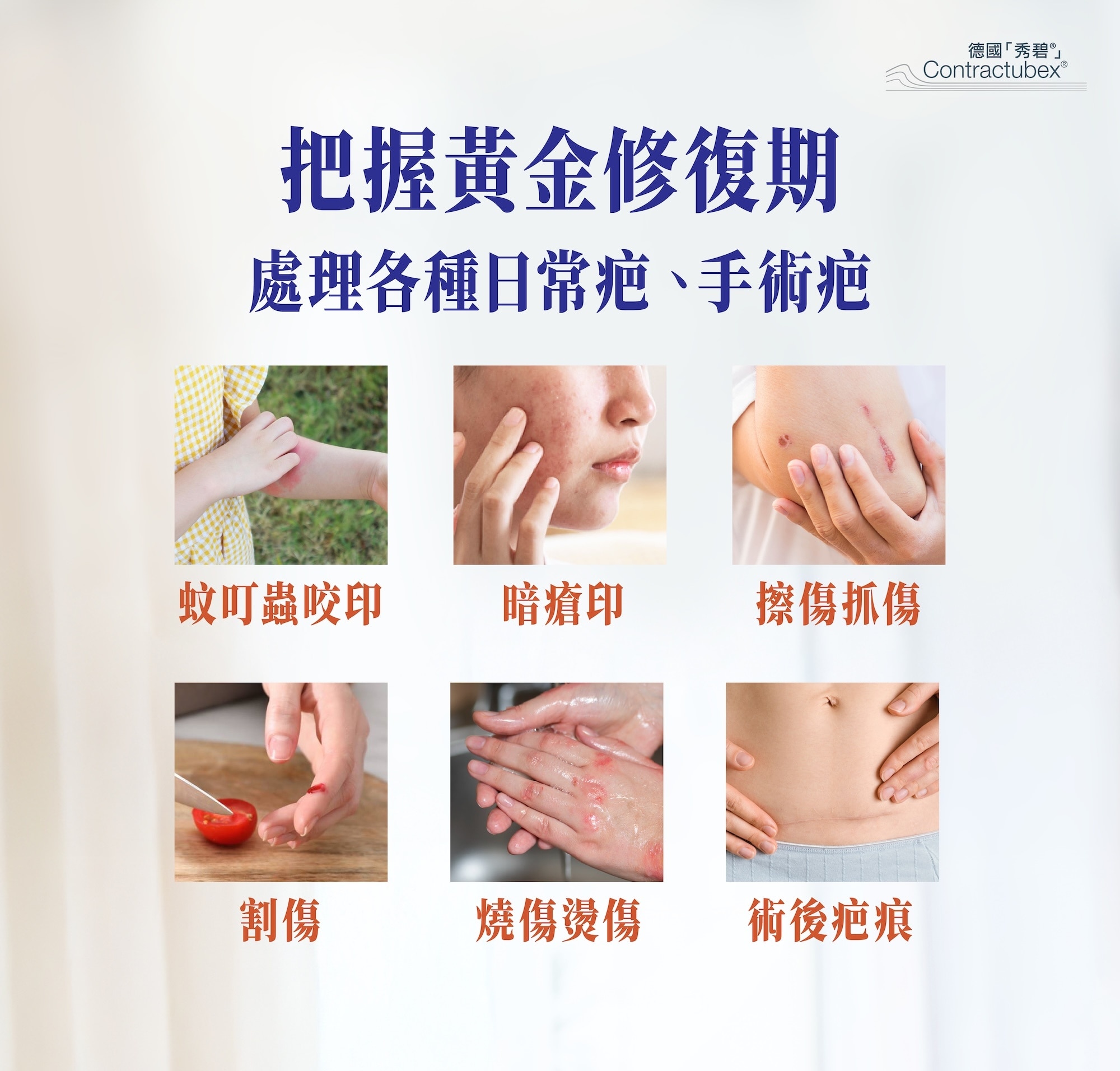 德國「秀碧®」
Contractubex®

把握黃金修復期
處理各種日常疤、手術疤

蚊叮蟲咬印

暗瘡印

擦傷抓傷

割傷

燒傷燙傷

術後疤痕