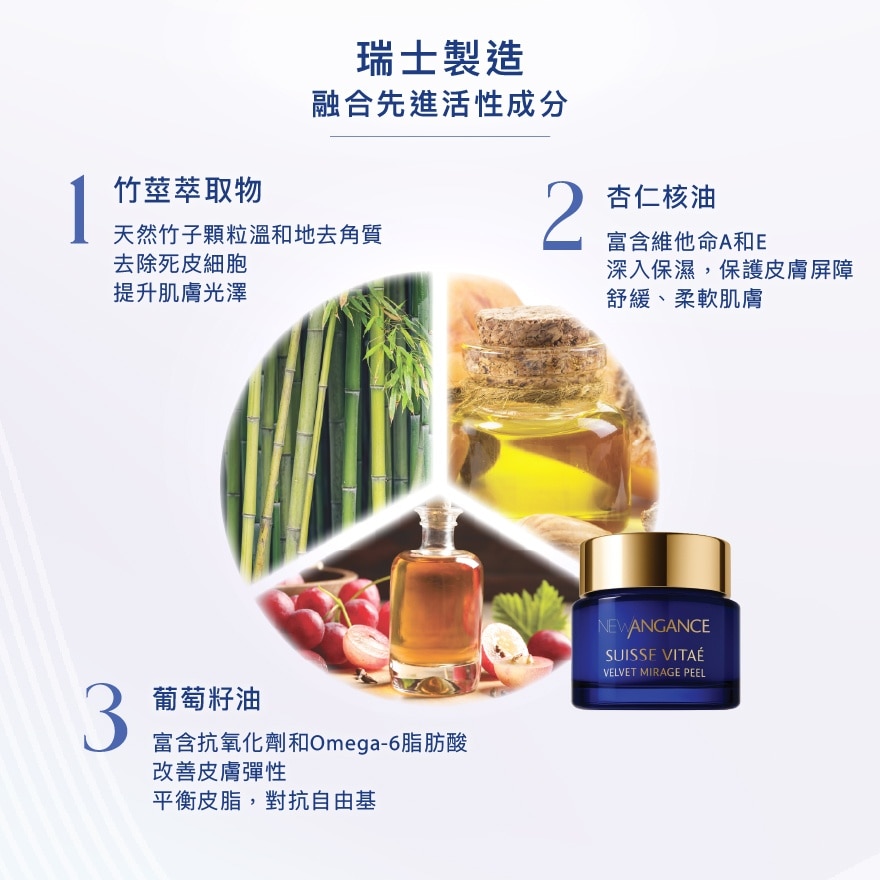 瑞士製造
融合先進活性成分

1 竹莖萃取物
天然竹子顆粒溫和地去角質
去除死皮細胞
提升肌膚光澤

2 杏仁核油
富含維他命A和E
深入保濕，保護皮膚屏障
舒緩、柔軟肌膚

NEWANGANCE
SUISSE VITAÉ
VELVET MIRAGE PEEL

3 葡萄籽油
富含抗氧化劑和Omega-6脂肪酸
改善皮膚彈性
平衡皮脂，對抗自由基